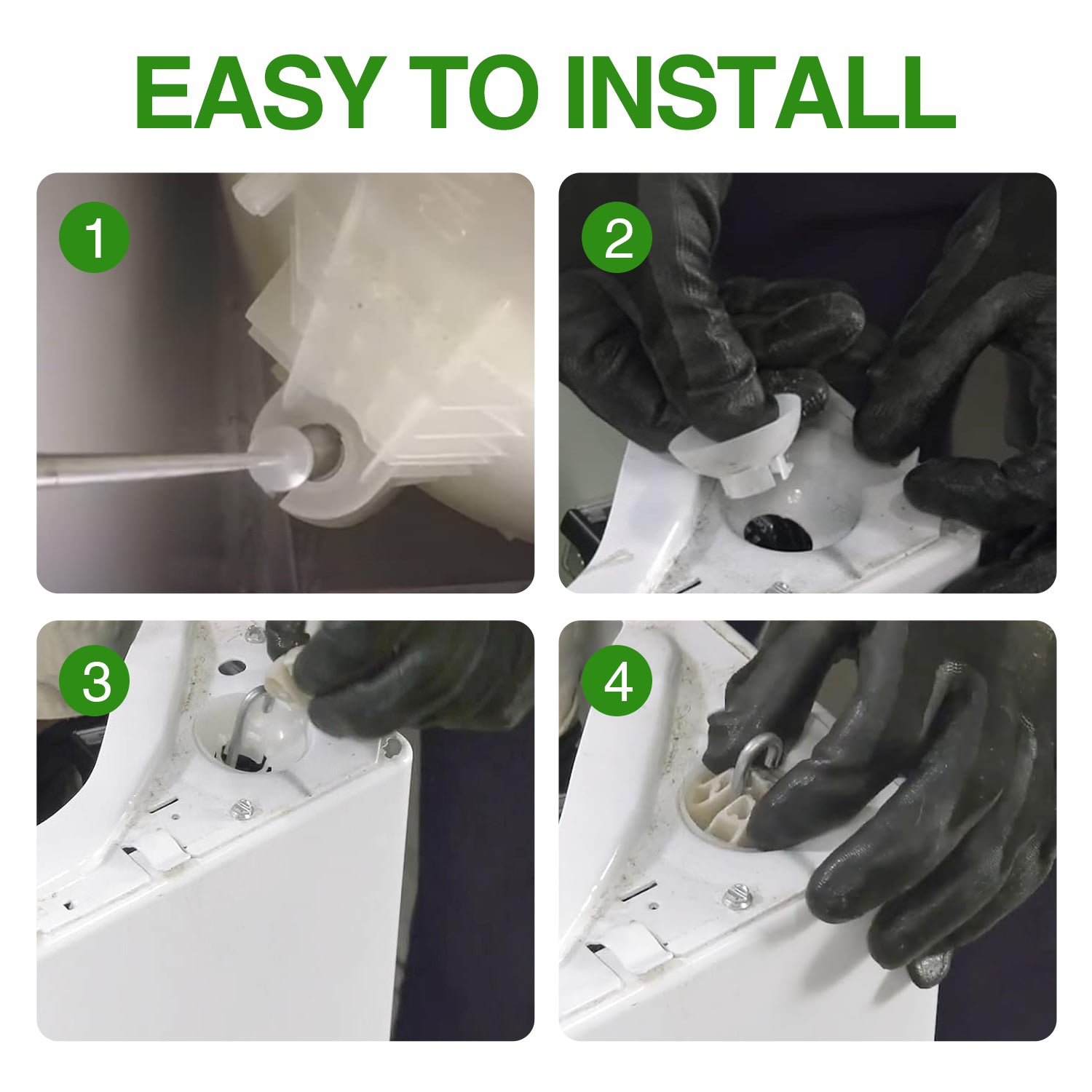 EASY TO INSTALL

1

2

3

4